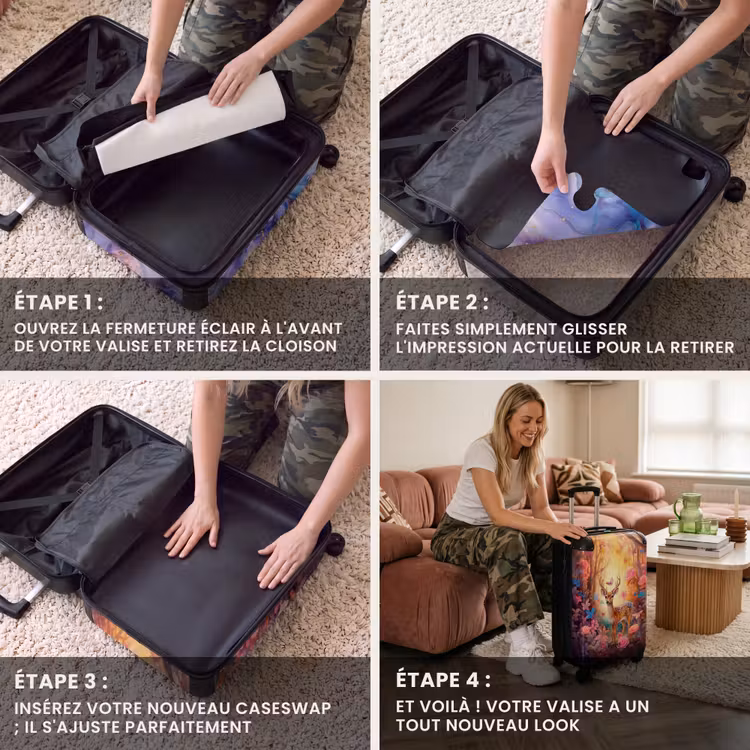 ÉTAPE 1 :

OUVREZ LA FERMETURE ÉCLAIR À L'AVANT DE VOTRE VALISE ET RETIREZ LA CLOISON

ÉTAPE 2 :

FAITES SIMPLEMENT GLISSER L'IMPRESSION ACTUELLE POUR LA RETIRER

ÉTAPE 3 :

INSÉREZ VOTRE NOUVEAU CASESWAP ; IL S'AJUSTE PARFAITEMENT

ÉTAPE 4 :

ET VOILÀ ! VOTRE VALISE A UN TOUT NOUVEAU LOOK